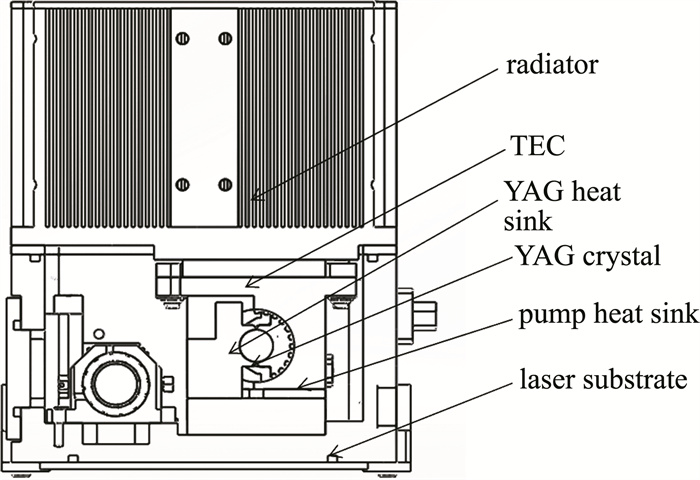 radiator

TEC

YAG heat sink

YAG crystal

pump heat sink

laser substrate